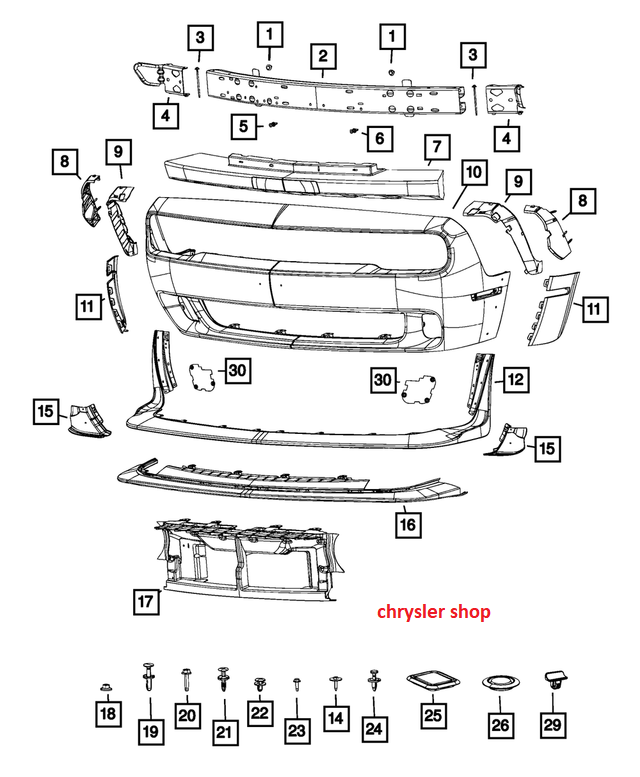 3
1
2
1
3
4
5
6
4
8
9
7
10
9
8
11
11
30
30
12
15
15
16
17
chrysler shop
18
19
20
21
22
23
14
24
25
26
29